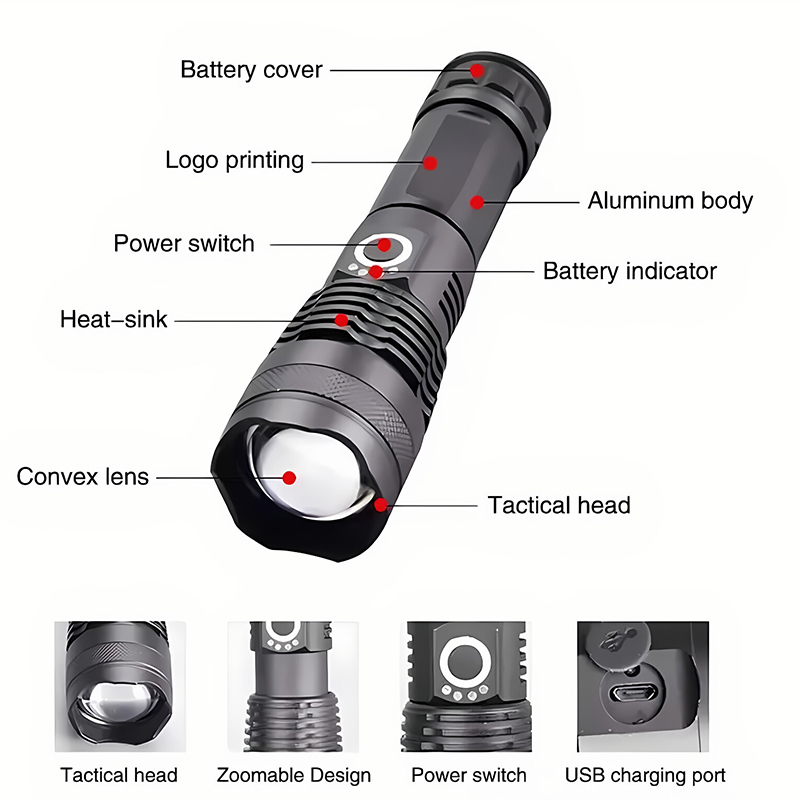 Battery cover

Logo printing

Aluminum body

Power switch

Battery indicator

Heat–sink

Convex lens

Tactical head

Tactical head

Zoomable Design

Power switch

USB charging port